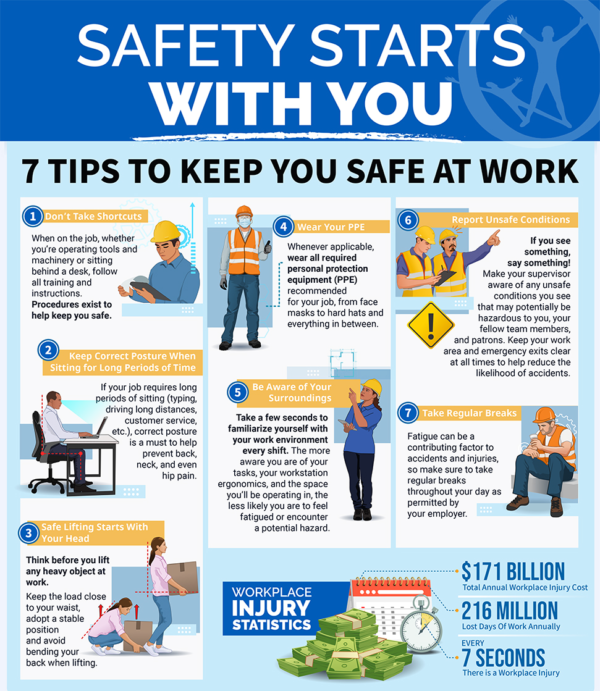 SAFETY STARTS WITH YOU

7 TIPS TO KEEP YOU SAFE AT WORK

1 Don't Take Shortcuts

When on the job, whether you're operating tools and machinery or sitting behind a desk, follow all training and instructions. Procedures exist to help keep you safe.

2 Keep Correct Posture When Sitting for Long Periods of Time

If your job requires long periods of sitting (typing, driving long distances, customer service, etc.), correct posture is a must to help prevent back, neck, and even hip pain.

3 Safe Lifting Starts With Your Head

Think before you lift any heavy object at work.

Keep the load close to your waist, adopt a stable position and avoid bending your back when lifting.

4 Wear Your PPE

Whenever applicable, wear all required personal protection equipment (PPE) recommended for your job, from face masks to hard hats and everything in between.

5 Be Aware of Your Surroundings

Take a few seconds to familiarize yourself with your work environment every shift. The more aware you are of your tasks, your workstation ergonomics, and the space you'll be operating in, the less likely you are to feel fatigued or encounter a potential hazard.

6 Report Unsafe Conditions

If you see something, say something! Make your supervisor aware of any unsafe conditions you see that may potentially be hazardous to you, your fellow team members, and patrons. Keep your work area and emergency exits clear at all times to help reduce the likelihood of accidents.

7 Take Regular Breaks

Fatigue can be a contributing factor to accidents and injuries, so make sure to take regular breaks throughout your day as permitted by your employer.

WORKPLACE INJURY STATISTICS

$171 BILLION
Total Annual Workplace Injury Cost

216 MILLION
Lost Days Of Work Annually

EVERY 7 SECONDS
There is a Workplace Injury